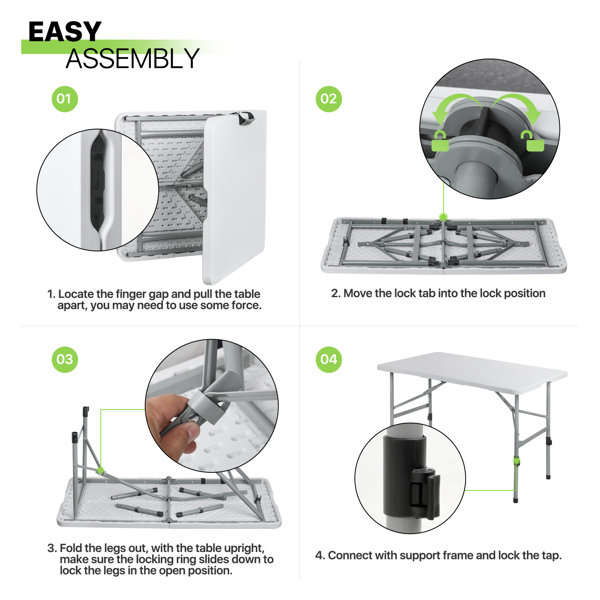 EASY
ASSEMBLY

01

1. Locate the finger gap and pull the table apart, you may need to use some force.

02

2. Move the lock tab into the lock position

03

3. Fold the legs out, with the table upright, make sure the locking ring slides down to lock the legs in the open position.

04

4. Connect with support frame and lock the tap.